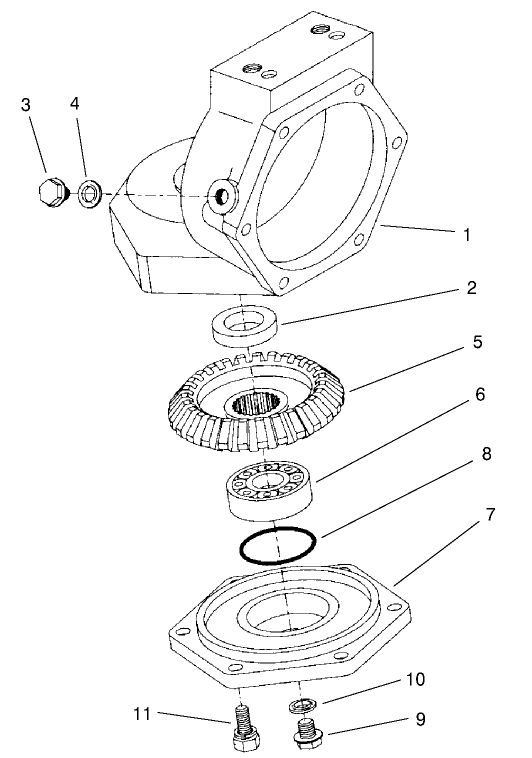 3
4
1
2
5
6
8
7
10
11
9