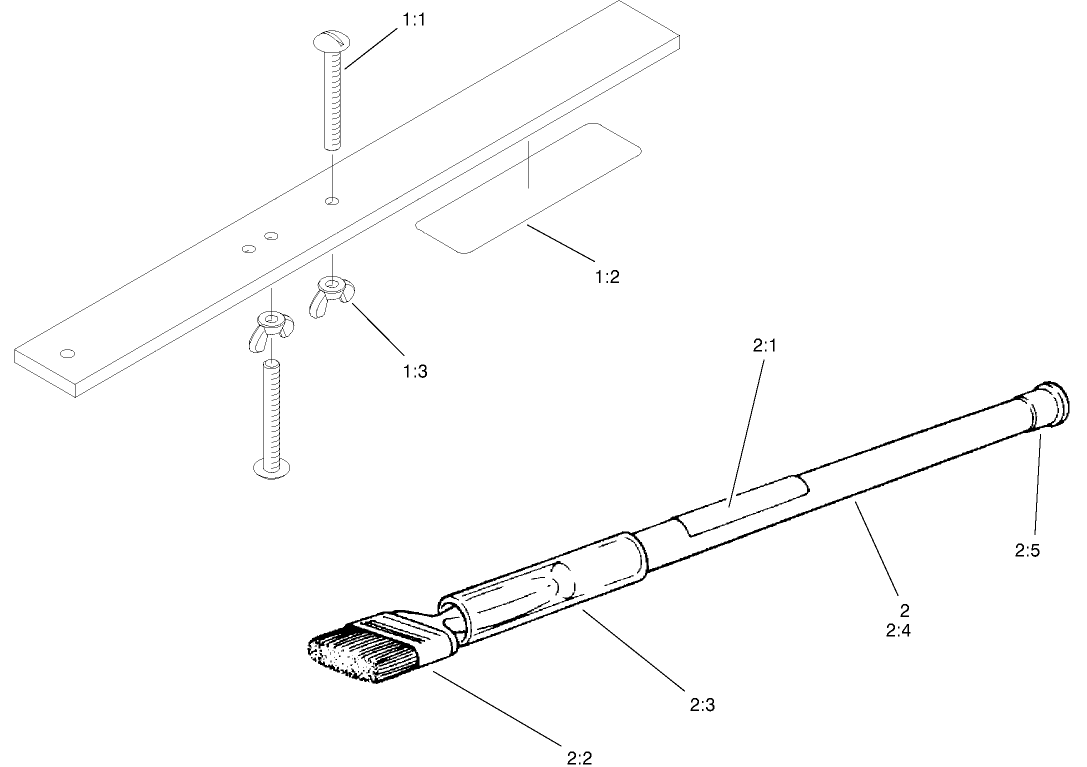 1:1

1:2

1:3

2:1

2:5

2
2:4

2:3

2:2