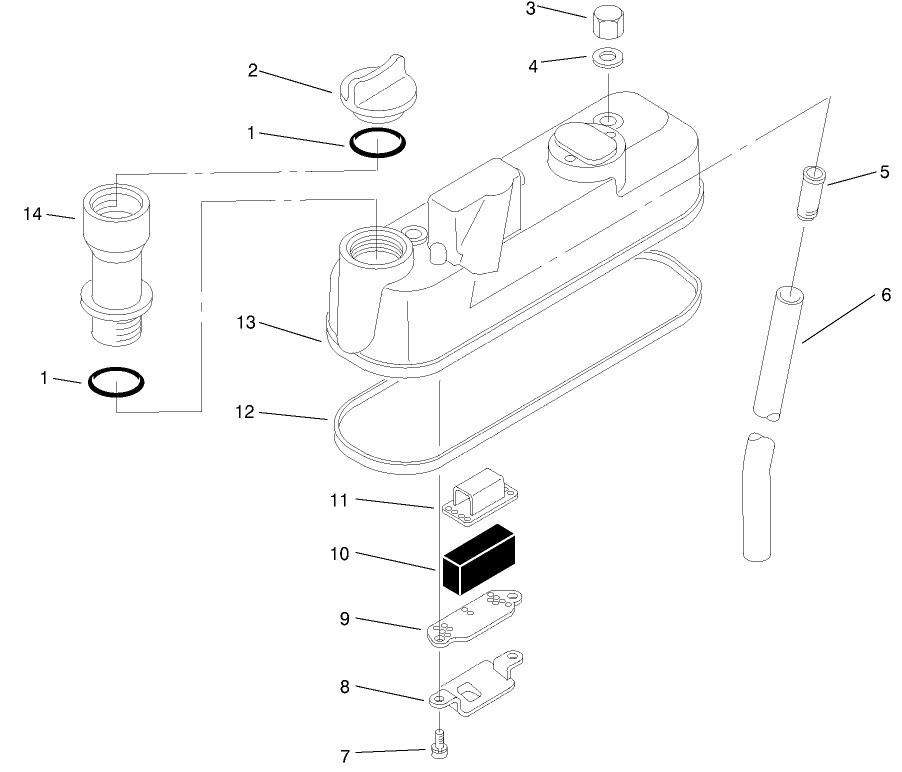 3
4
2
1
5
14
6
13
1
12
11
10
9
8
7