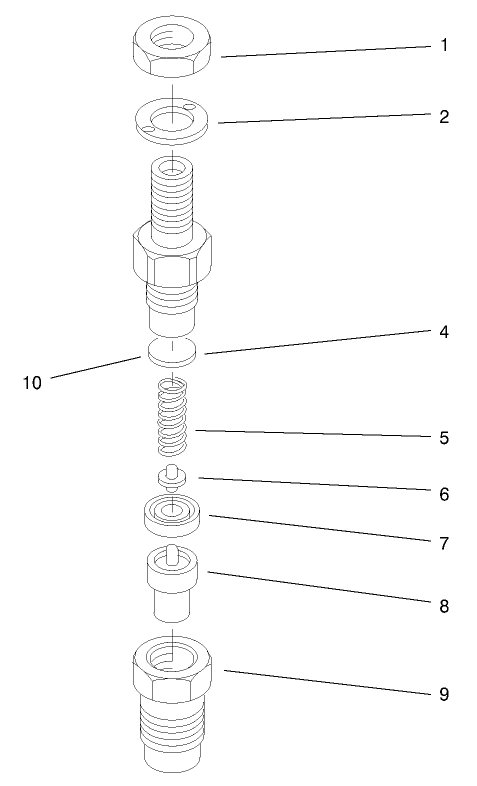 1
2
4
10
5
6
7
8
9