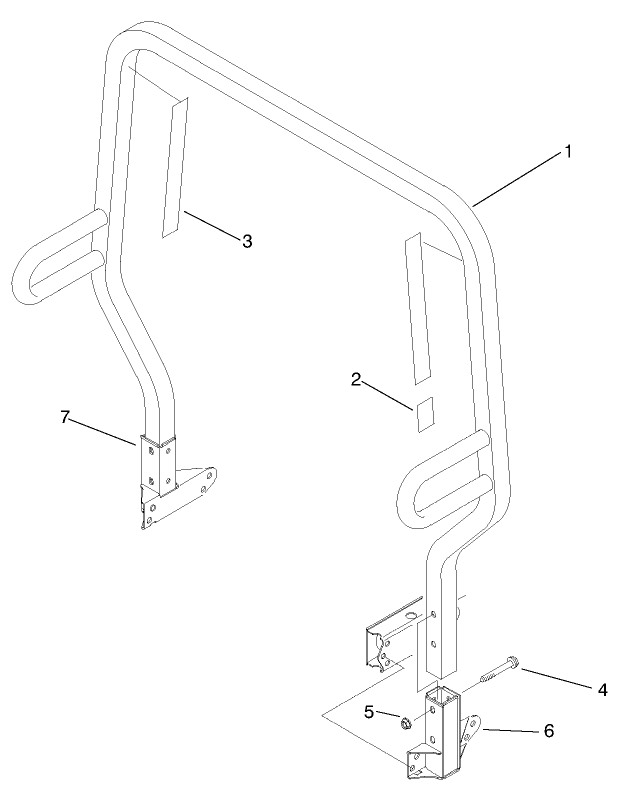 1
3
2
7
4
5
6