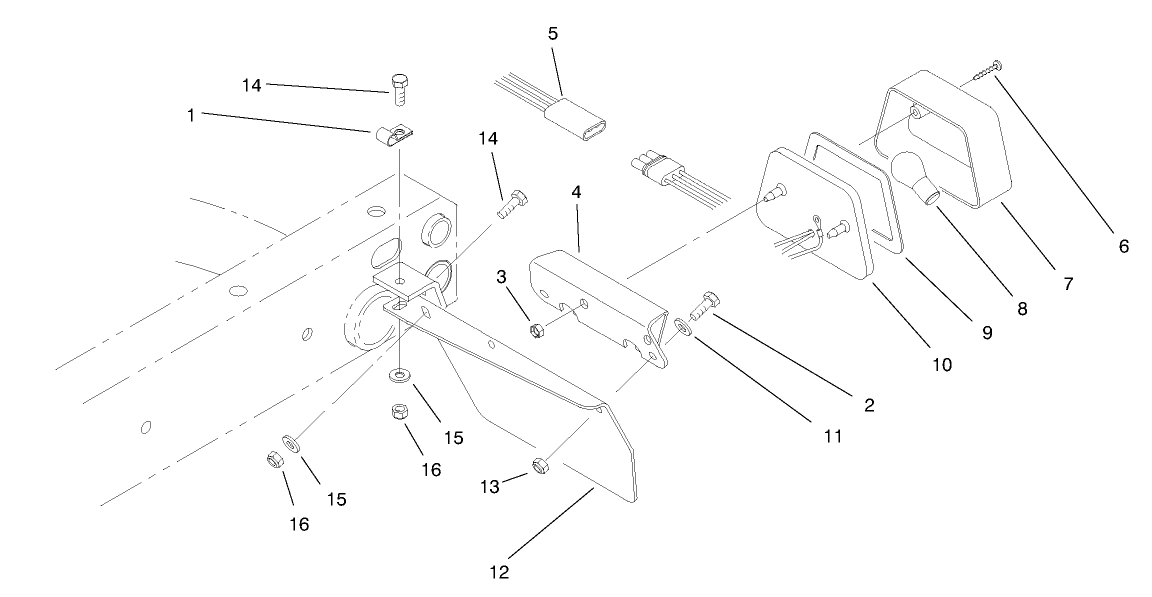 5
14
1
14
4
3
6
7
8
9
10
2
11
15
16
15
16
13
12