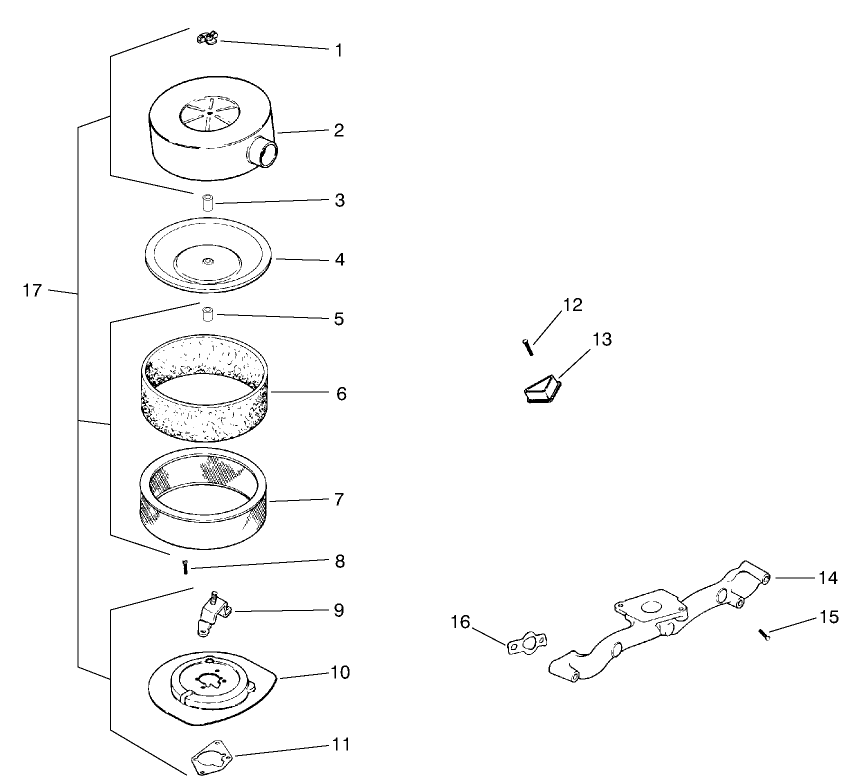 1
2
3
4
17
5
6
7
8
9
10
11
12
13
14
15
16