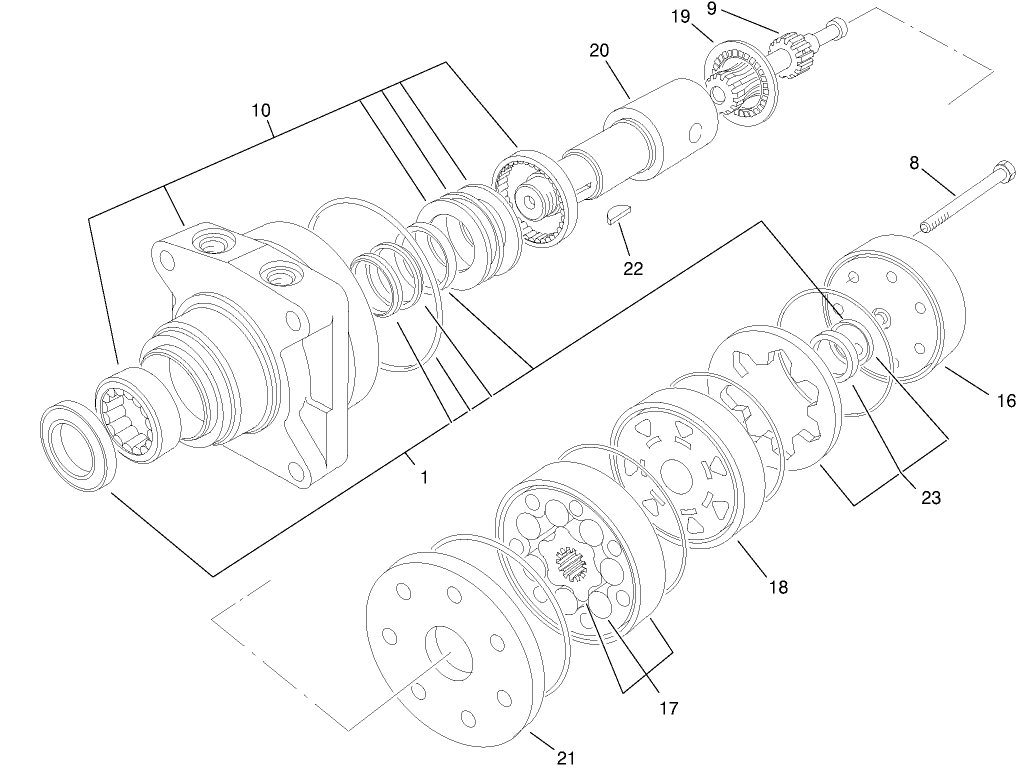 9
19
20
10
8
22
16
23
1
18
17
21