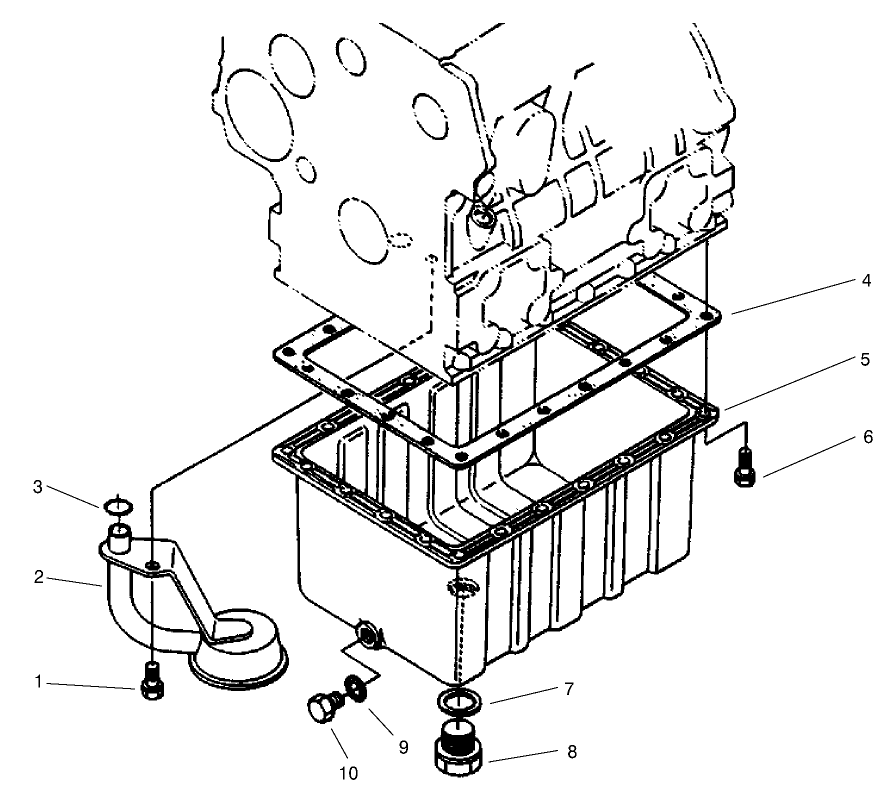 4
5
6
3
2
1
7
9
8
10