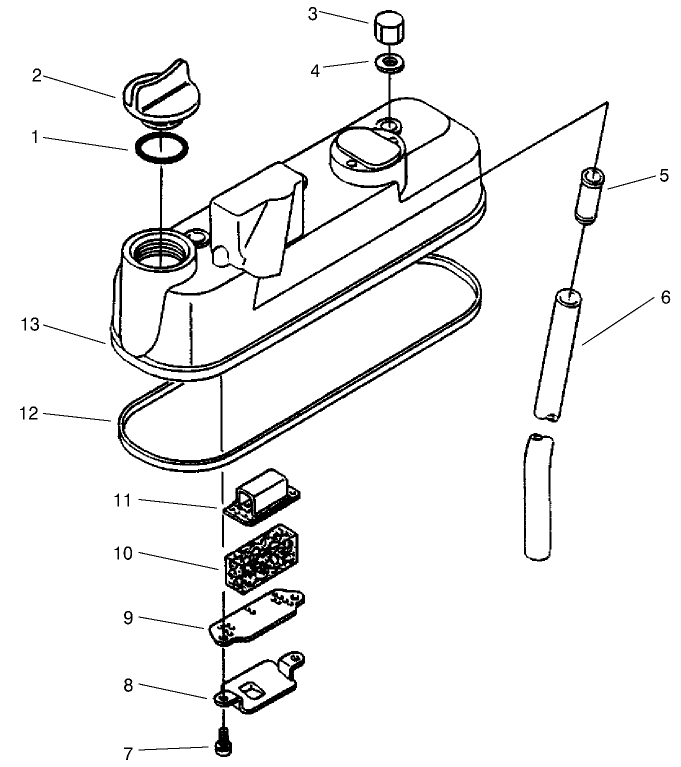 3
4
2
1
5
6
13
12
11
10
9
8
7