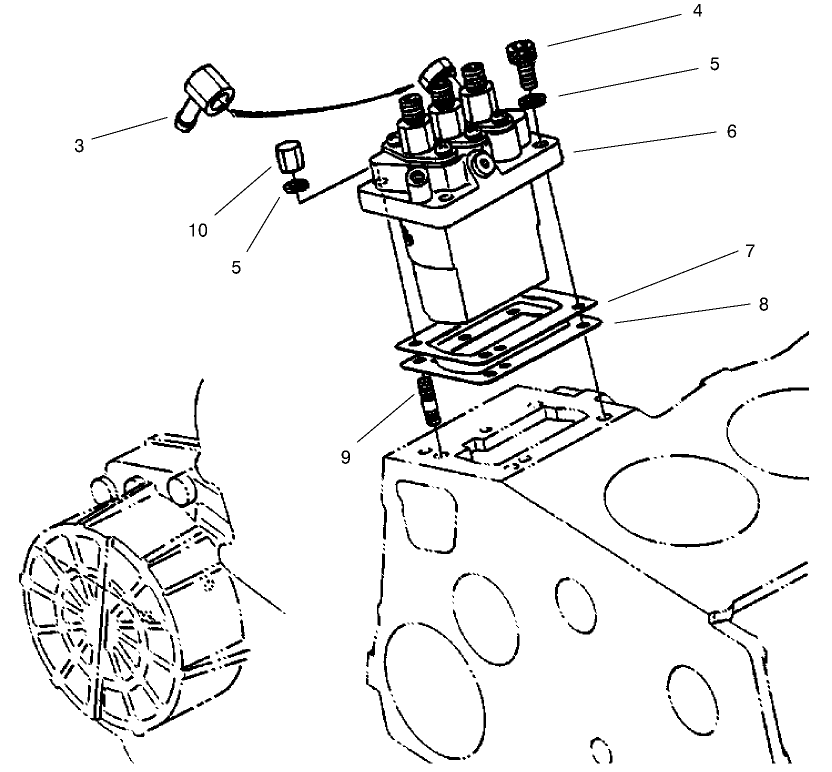 4
5
3
6
10
5
7
8
9