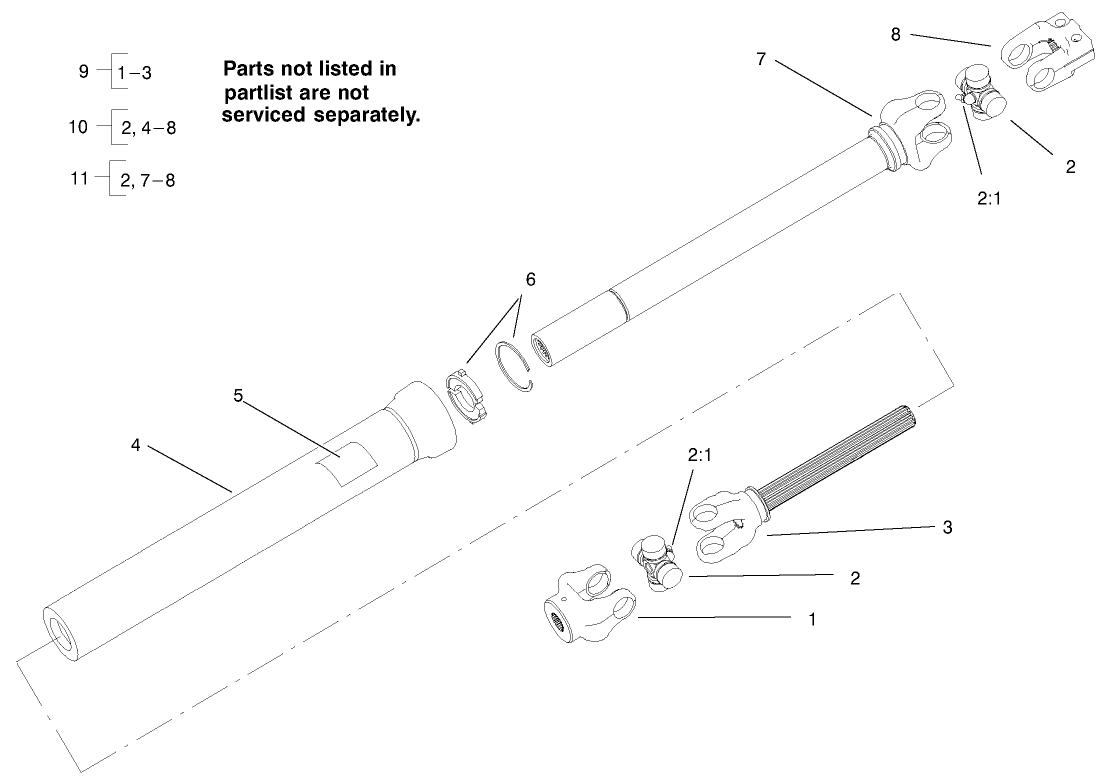 9 1–3

10 2, 4–8

11 2, 7–8

Parts not listed in partlist are not serviced separately.

8

7

2

2:1

6

5

4

2:1

3

2

1