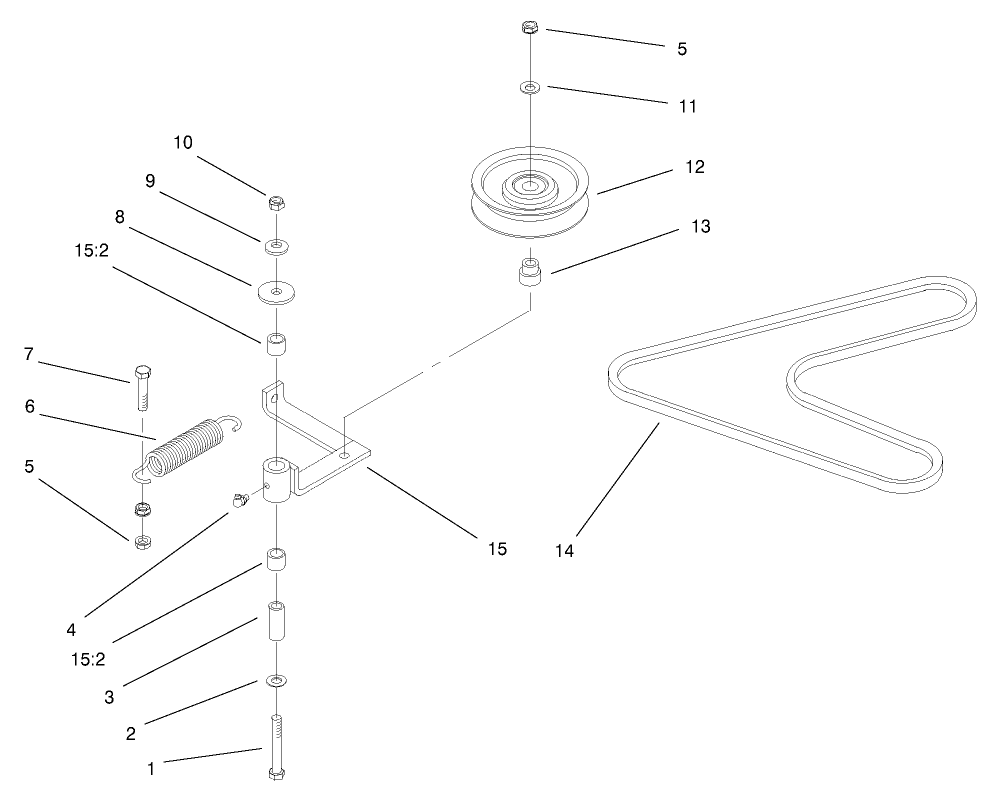 5
11
10
12
9
13
8
15:2
7
6
5
15
14
4
15:2
3
2
1