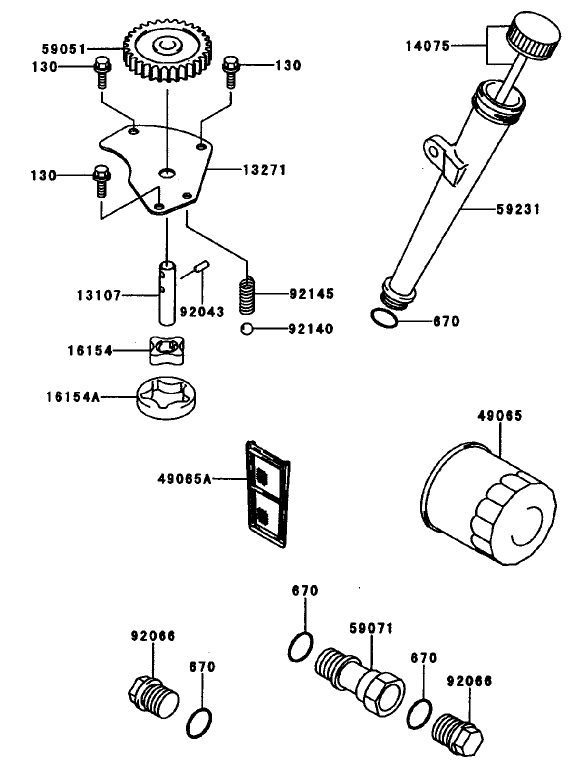 59051
130
130
14075
130
13271
59231
13107
92043
92145
92140
670
16154
16154A
49065
49065A
670
59071
92066
670
670
92066