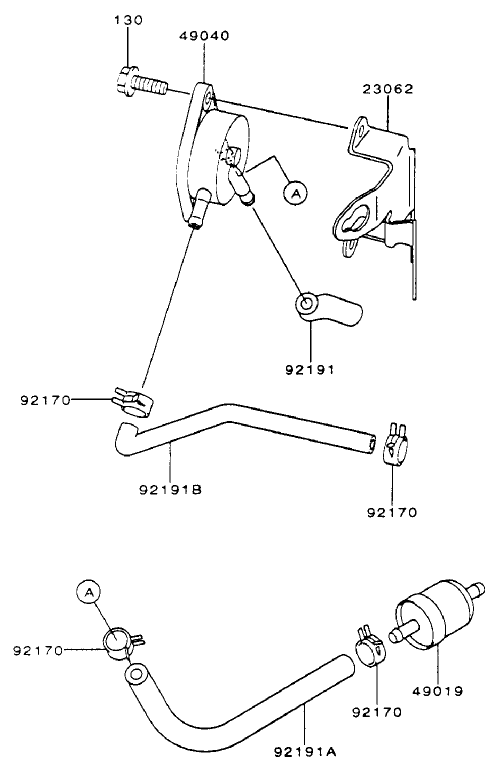 130
49040
23062
A
92191
92170
92191B
92170
A
92170
92170
49019
92191A