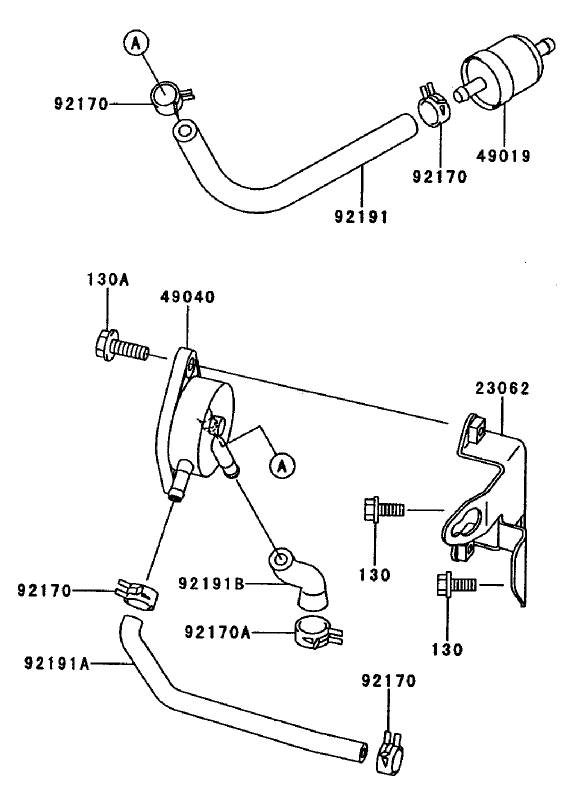 A

92170

49019

92170

92191

130A

49040

23062

A

130

92170

92191B

92170A

130

92191A

92170