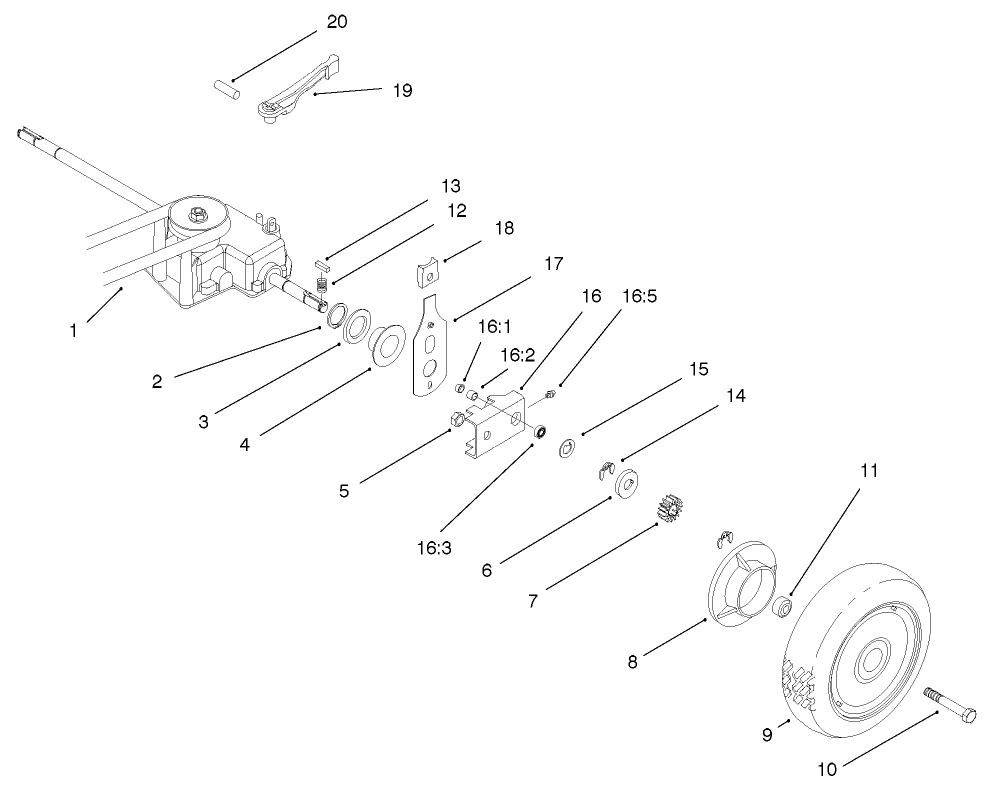 20
19
13
12
18
17
16
16:5
16:1
16:2
15
14
1
2
3
4
5
16:3
6
7
11
8
9
10