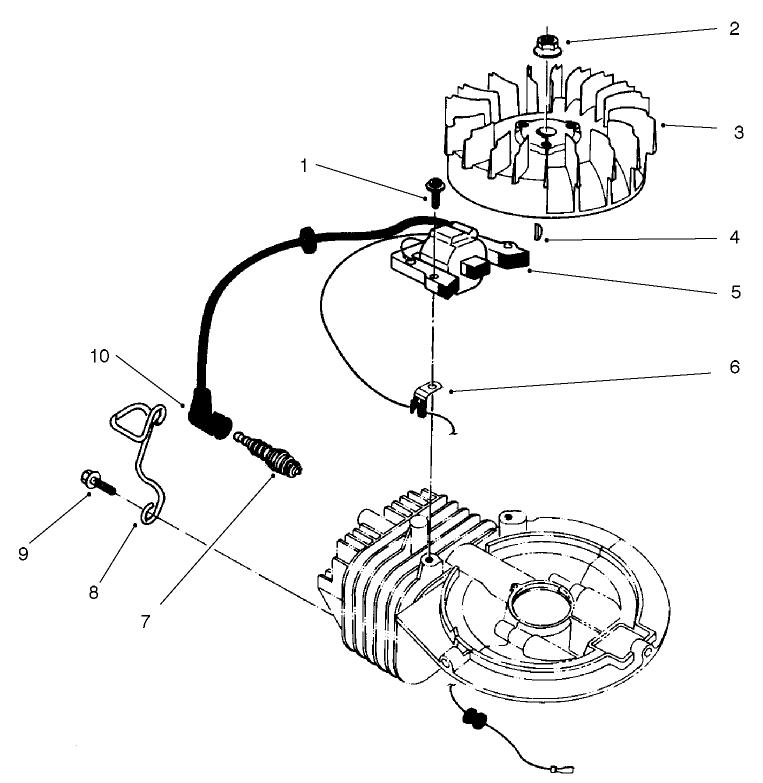 2
3
1
4
5
10
6
9
8
7