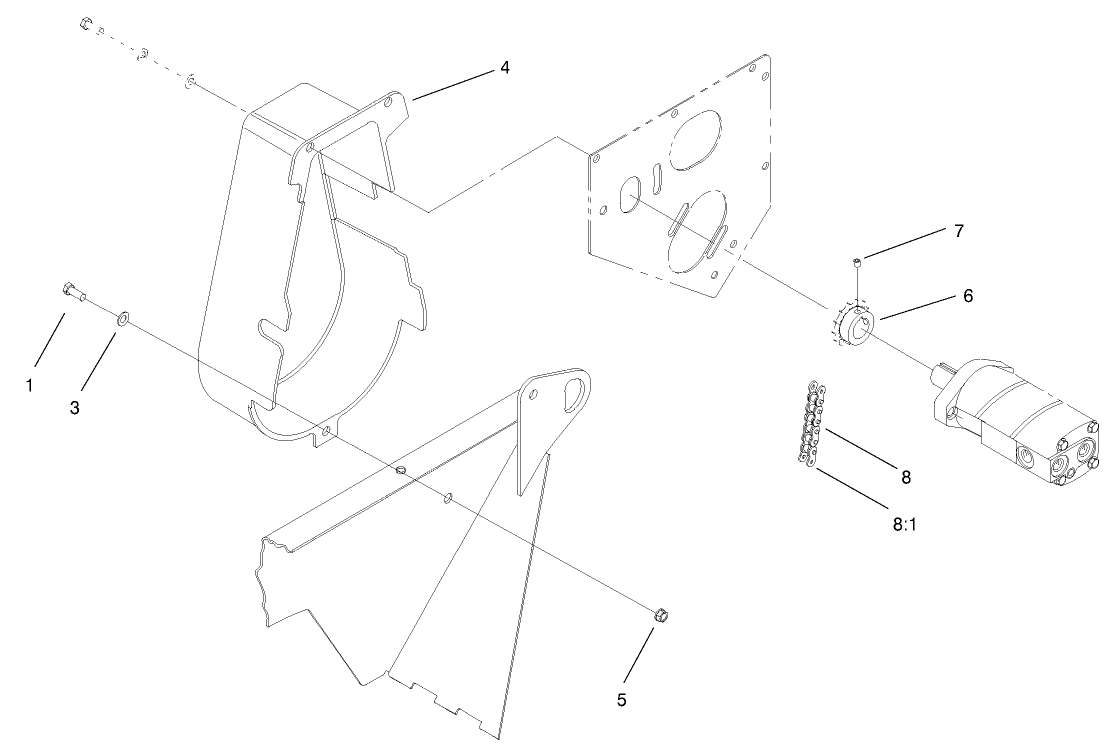 4
7
6
1
3
8
8:1
5