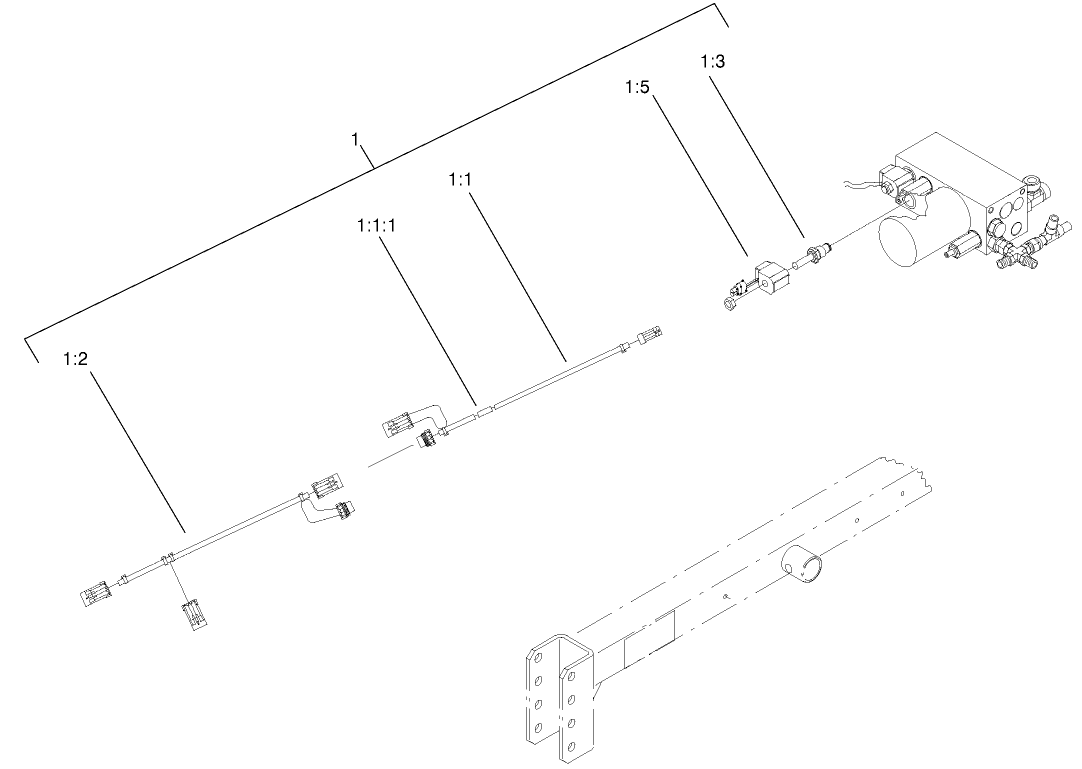 1
1:3
1:5
1:1
1:1:1
1:2