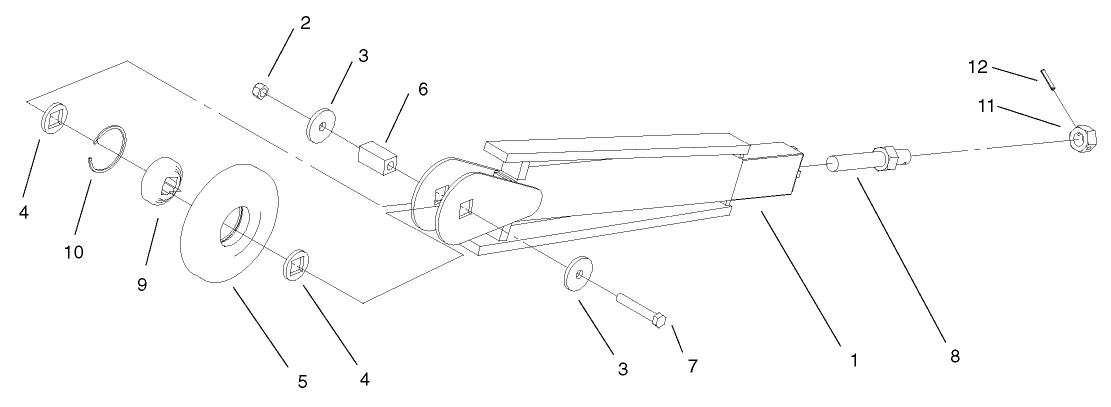 2
3
6
12
11
4
10
9
5
4
3
7
1
8