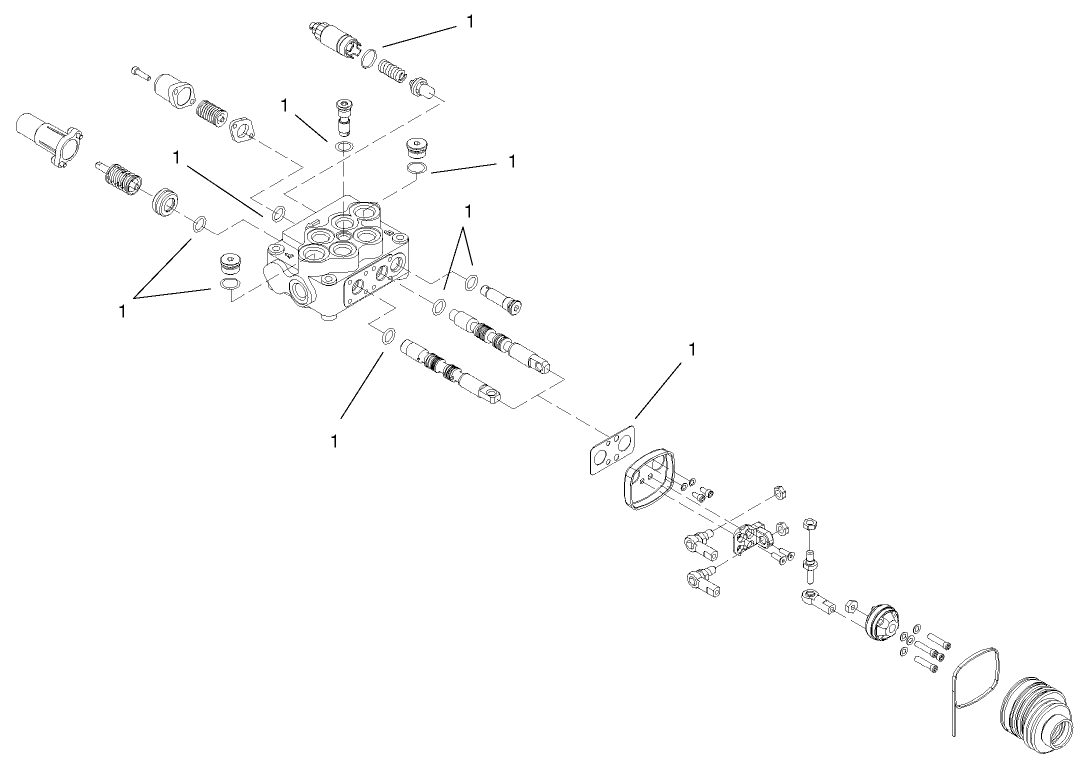 1
1
1
1
1
1
1
1