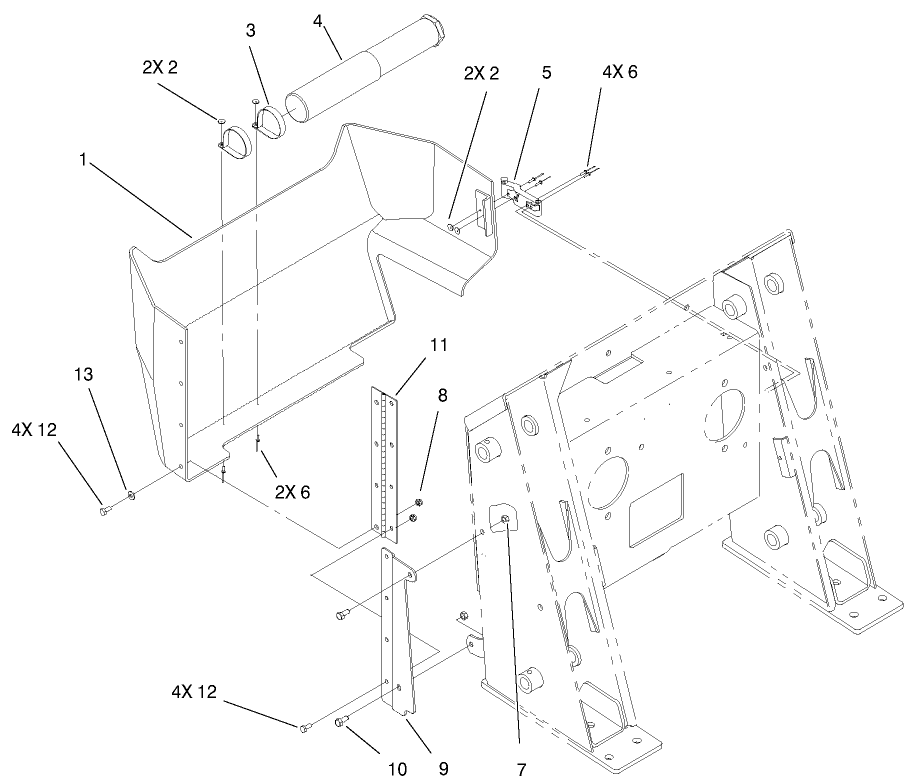 4
3
2X 2
2X 2
5
4X 6
1
11
13
8
4X 12
2X 6
4X 12
10
9
7