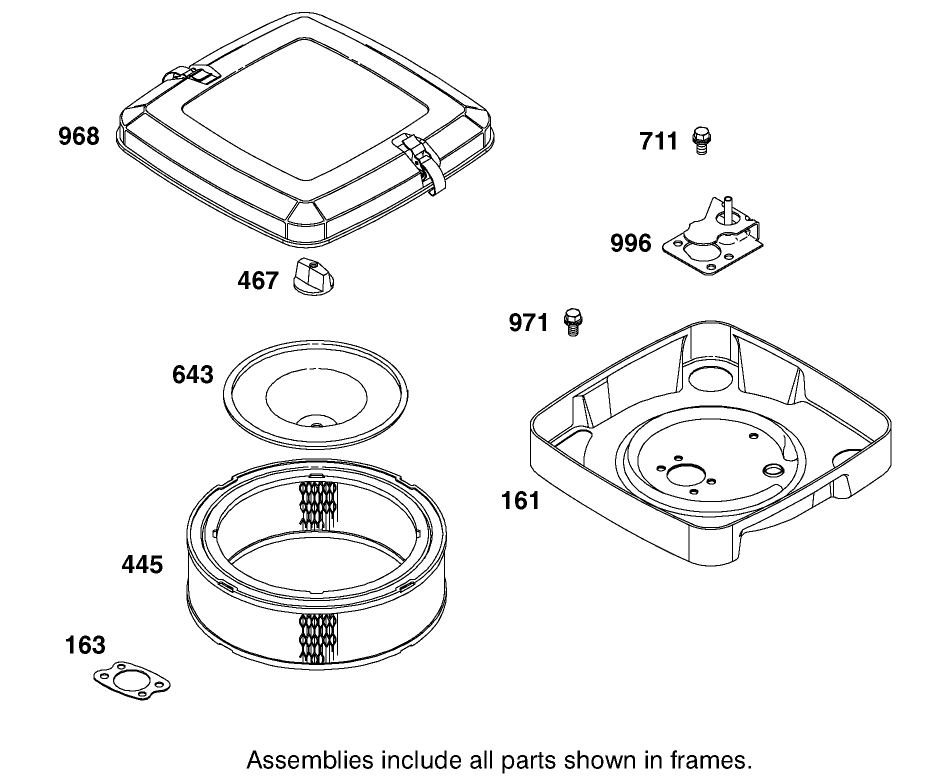 968

711

996

467

971

643

161

445

163

Assemblies include all parts shown in frames.