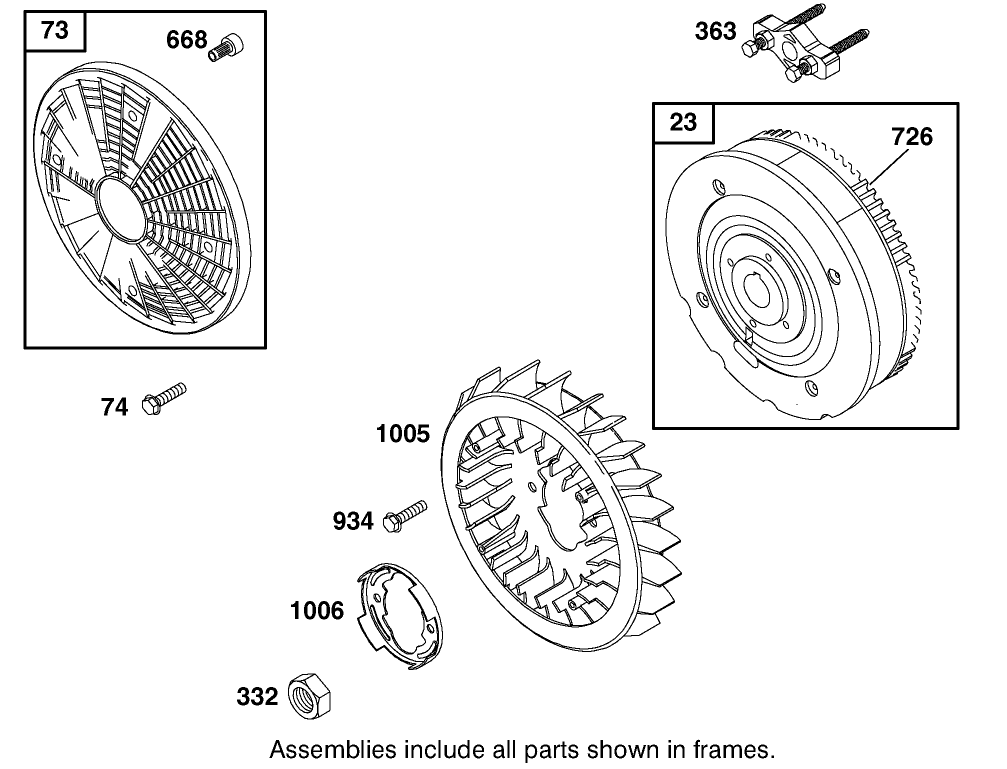 73
668
363
23
726
74
1005
934
1006
332
Assemblies include all parts shown in frames.