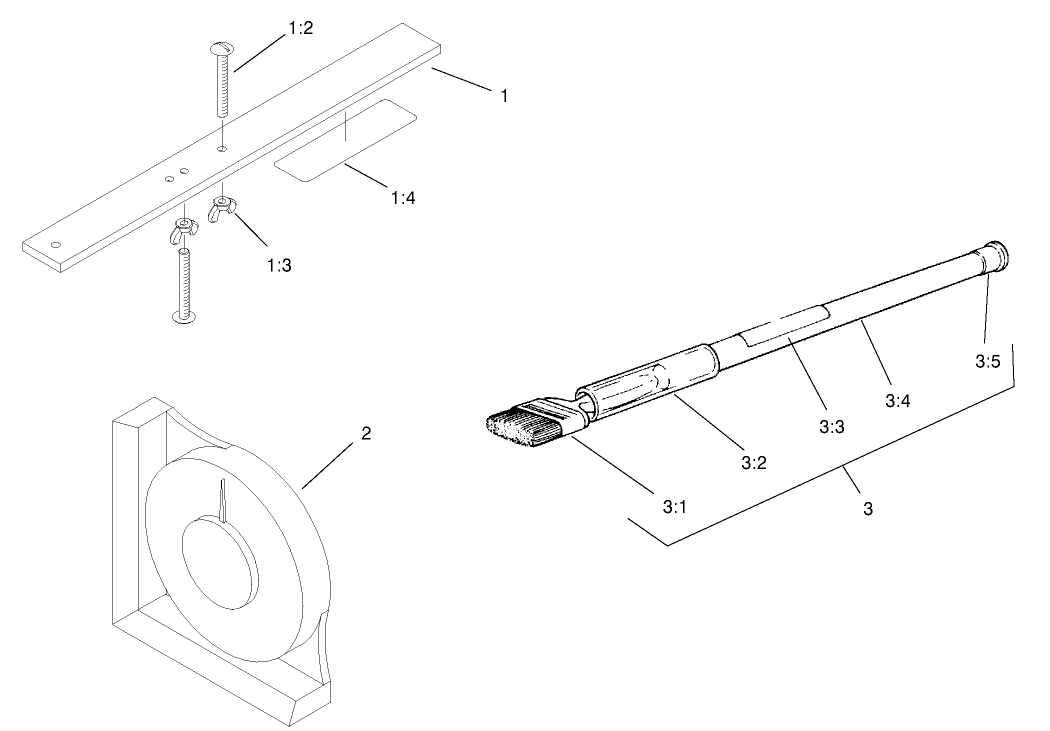 1:2
1
1:4
1:3
2
3:5
3:4
3:3
3:2
3:1
3