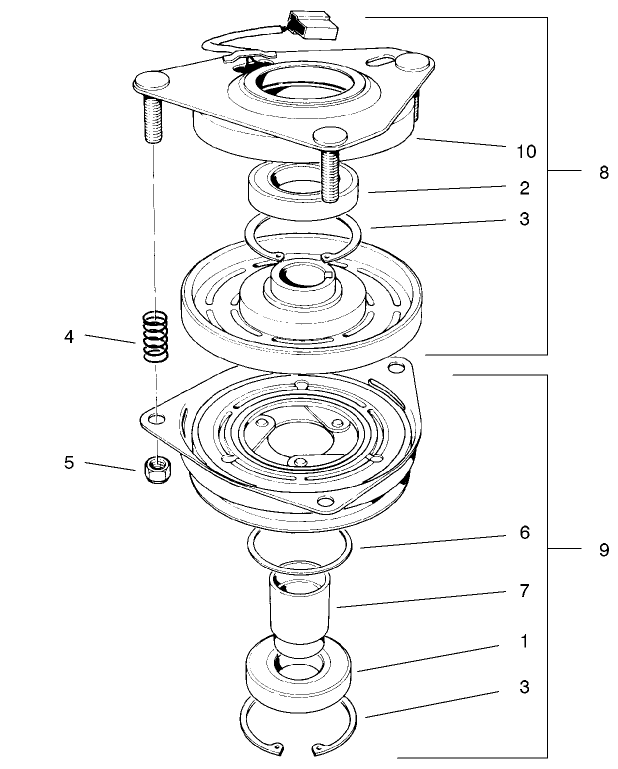 10
8
2
3
4
5
6
9
7
1
3