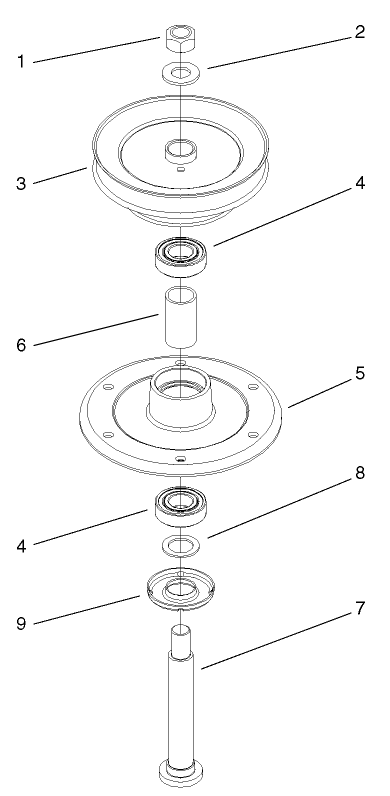 1
2
3
4
6
5
8
4
9
7