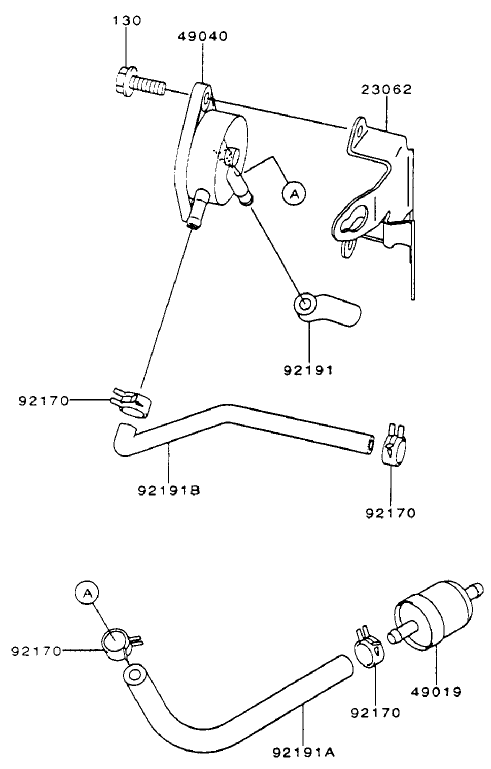 130
49040
23062
A
92191
92170
92191B
92170
A
92170
92170
49019
92191A