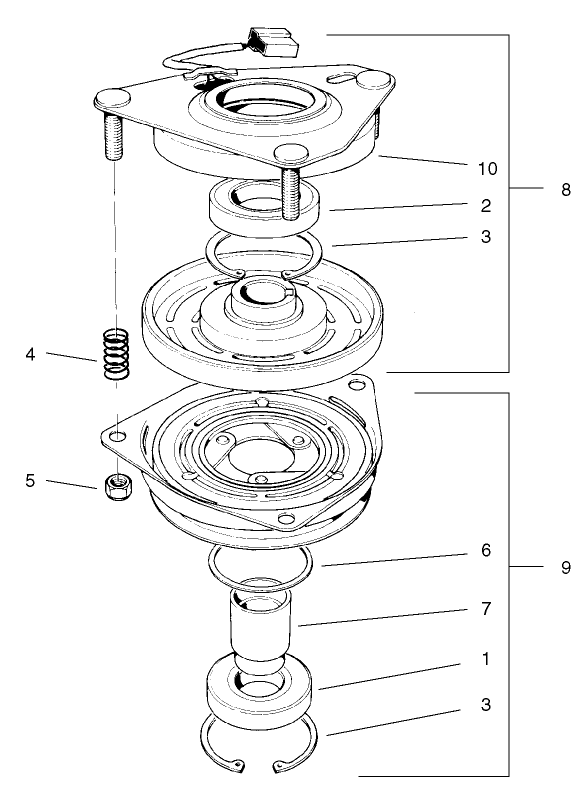 10
8
2
3
4
5
6
9
7
1
3