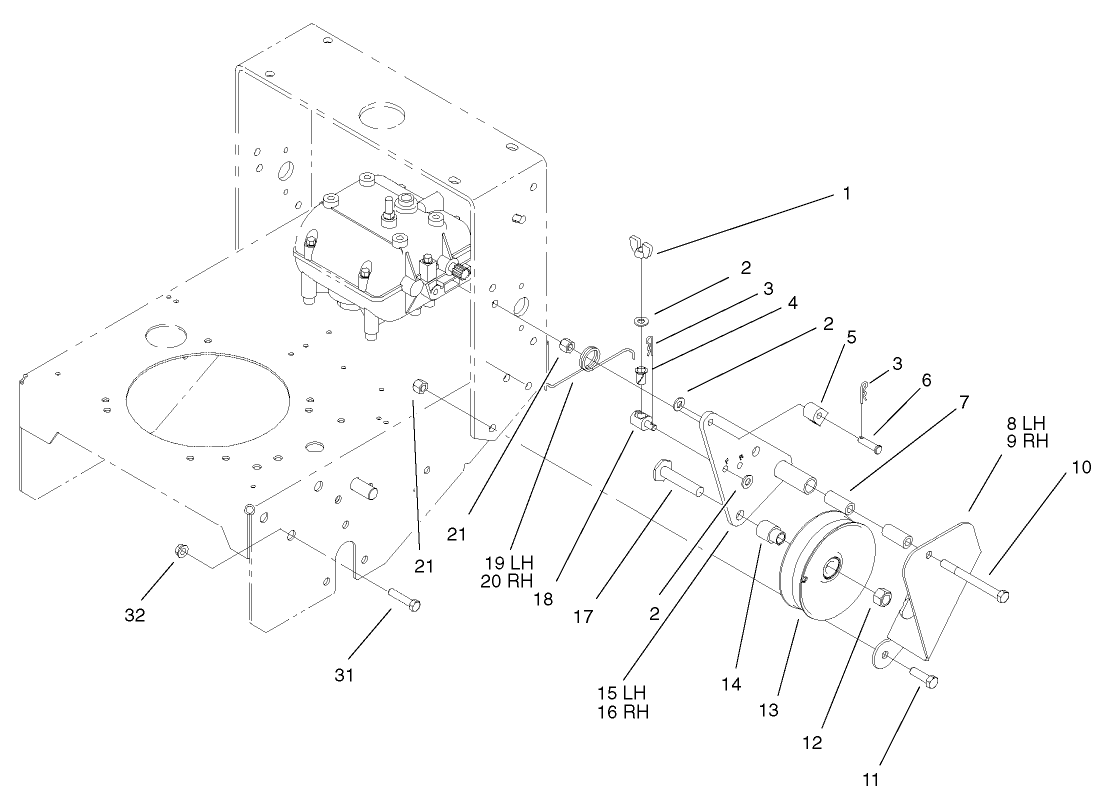 1
2
3
4
2
5
3
6
7
8 LH
9 RH
10
21
21
19 LH
20 RH
18
17
2
15 LH
16 RH
14
13
12
11
32
31