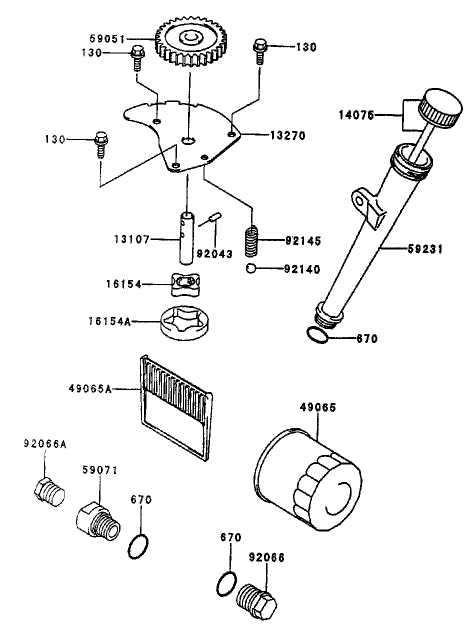 59051
130
130
14076
130
13270
13107
92043
92145
59231
92140
16154
16154A
670
49065A
49065
92066A
59071
670
670
92066