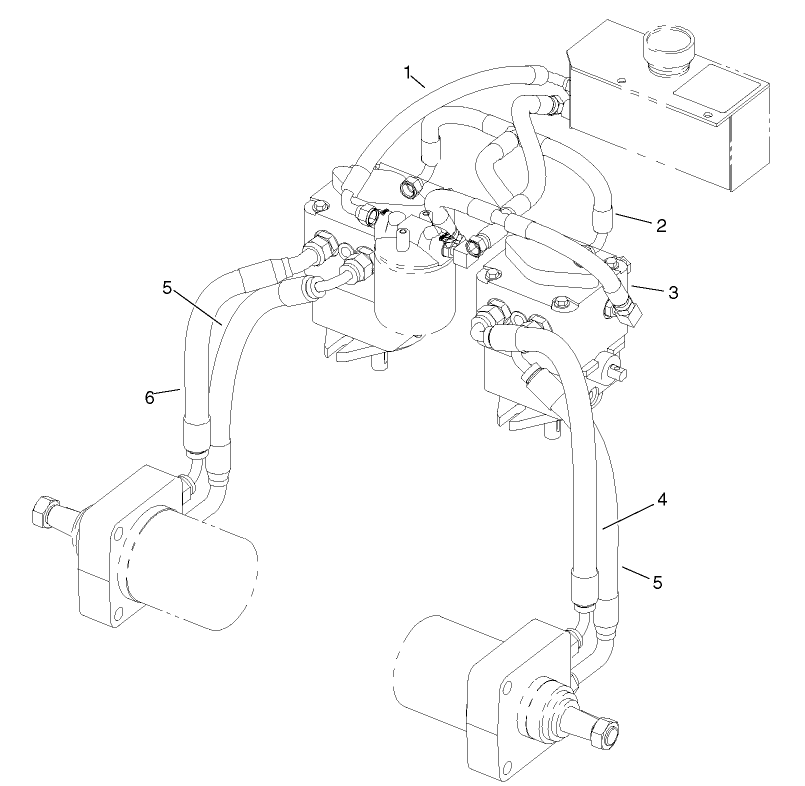 1
2
3
5
6
4
5