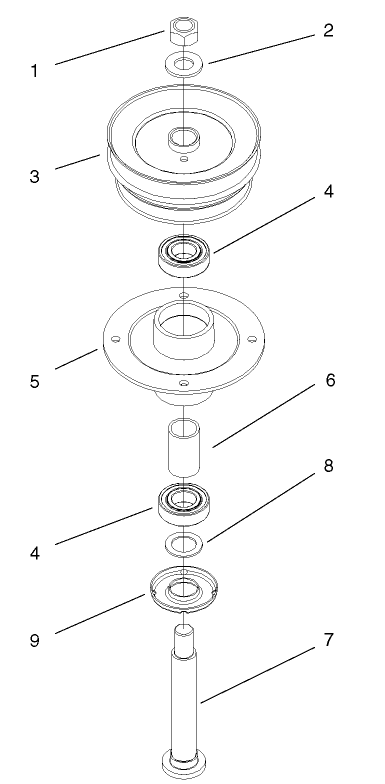 1
2
3
4
5
6
8
4
9
7