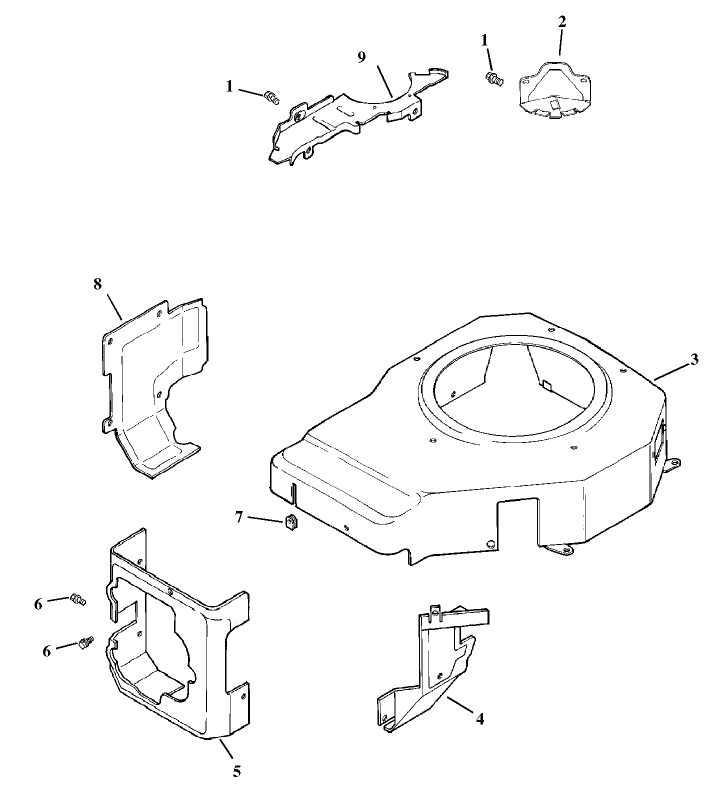 1
9
1
2
8
3
7
6
6
4
5