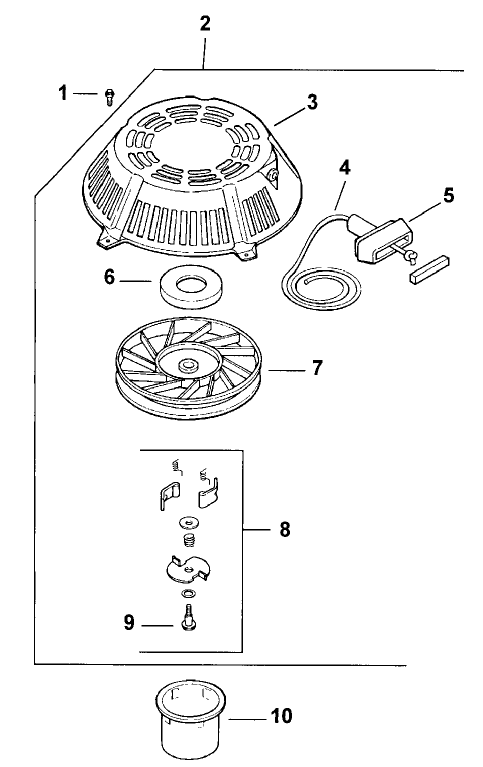 2
1
3
4
5
6
7
8
9
10