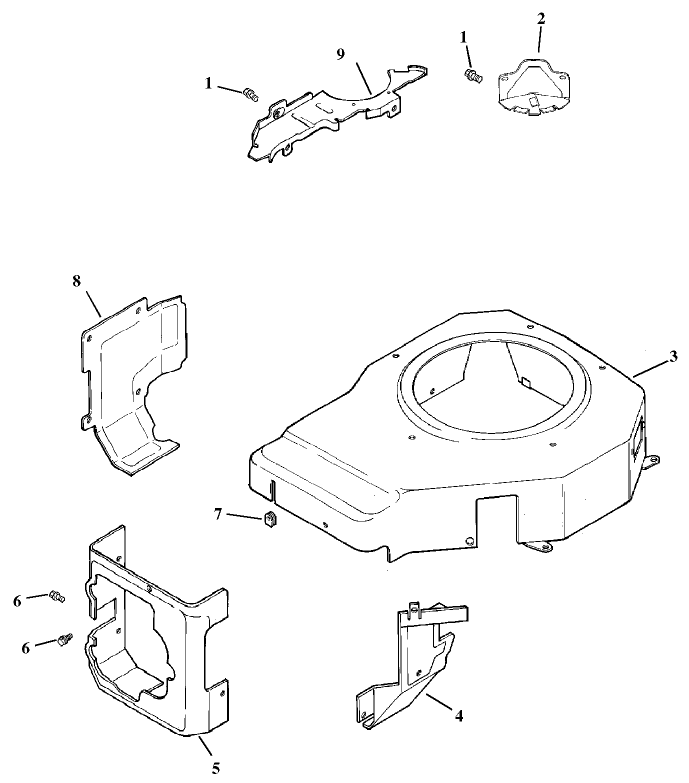 1
9
1
2
8
3
7
6
6
4
5