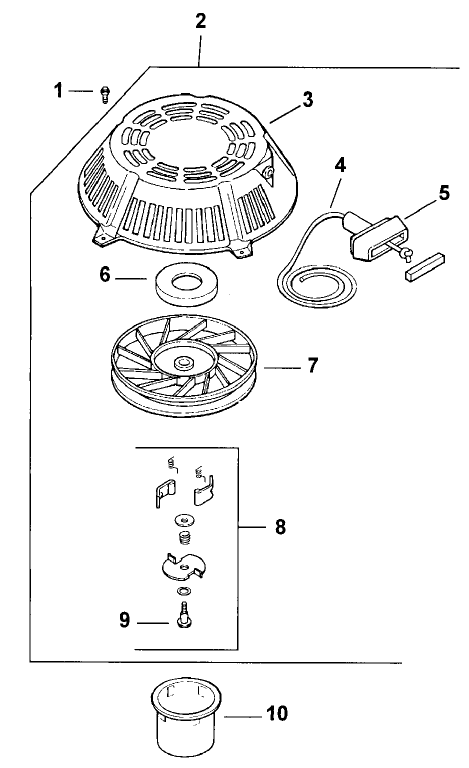 2
1
3
4
5
6
7
8
9
10