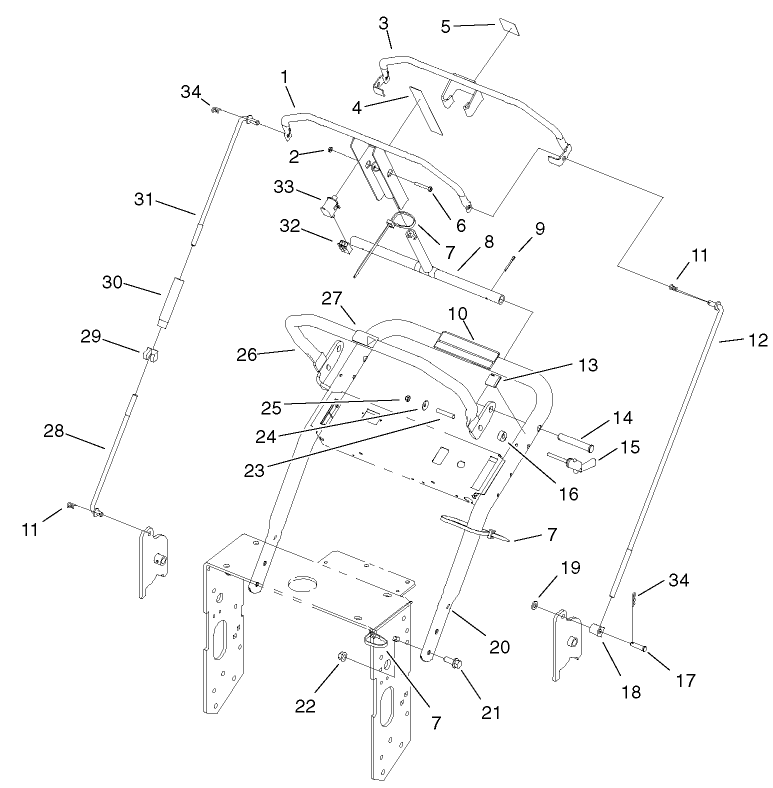 3
5
1
34
4
2
33
6
31
32
7
8
9
11
30
27
10
12
29
26
13
25
24
14
28
23
15
16
11
7
19
34
20
18
17
22
7
21