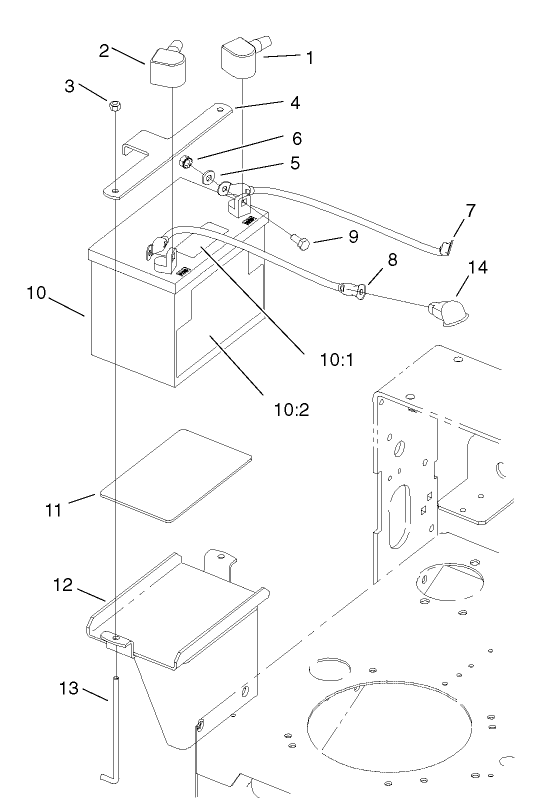 2
1
3
4
6
5
7
9
8
14
10
10:1
10:2
11
12
13