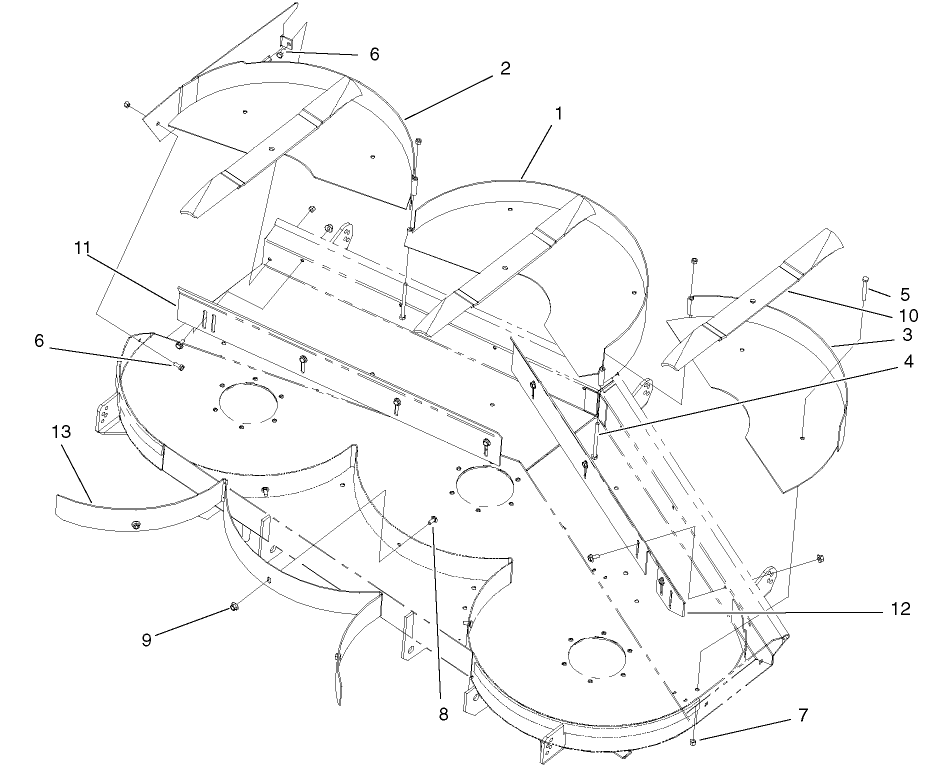 6
2
1
11
5
10
3
6
4
13
12
9
8
7