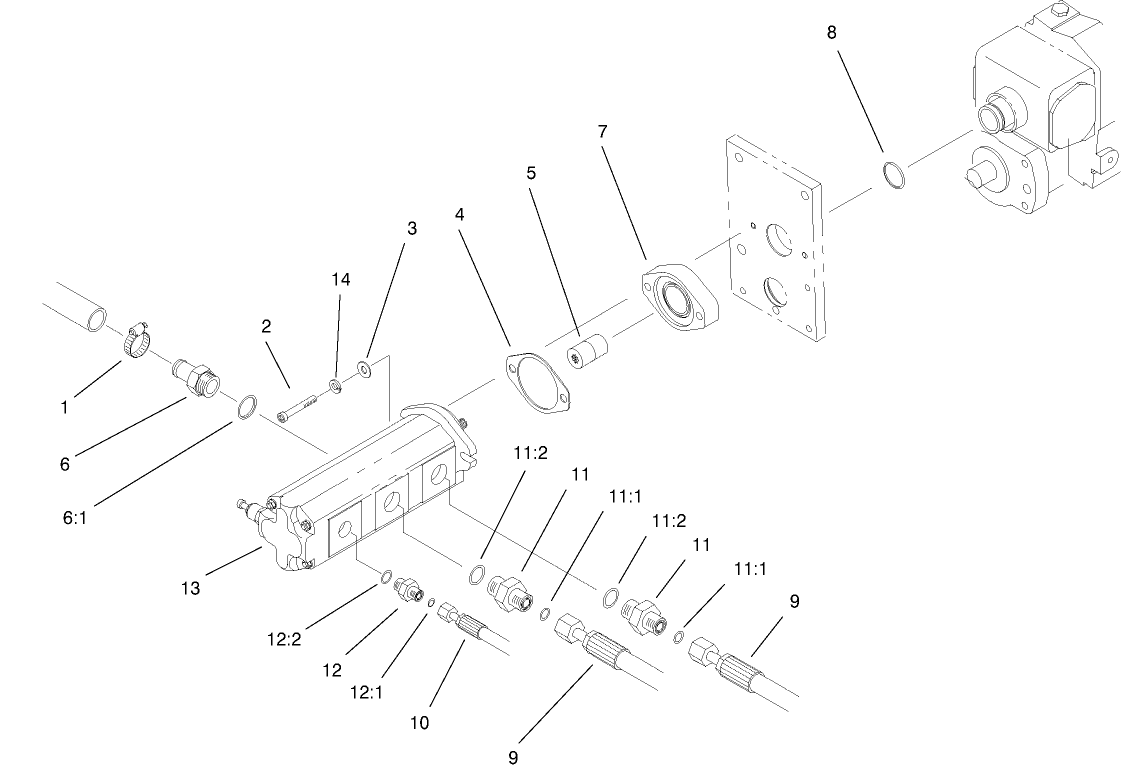 8
7
5
4
3
14
2
1
6
6:1
11:2
11
11:1
11:2
11
11:1
9
13
12:2
12
12:1
10
9