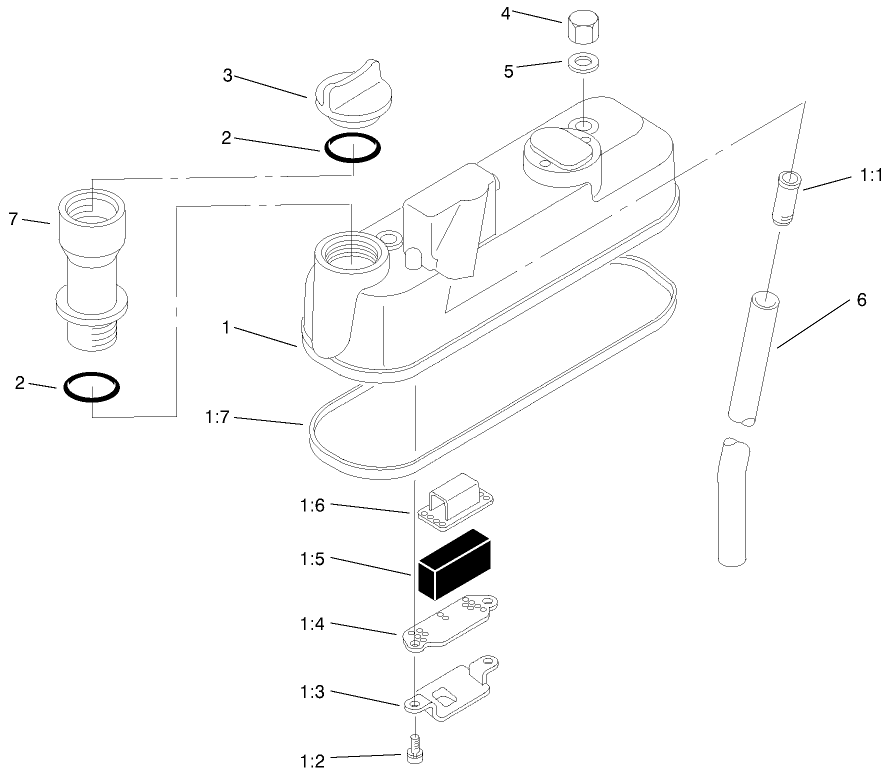 4
5
3
2
7
1:1
6
1
2
1:7
1:6
1:5
1:4
1:3
1:2