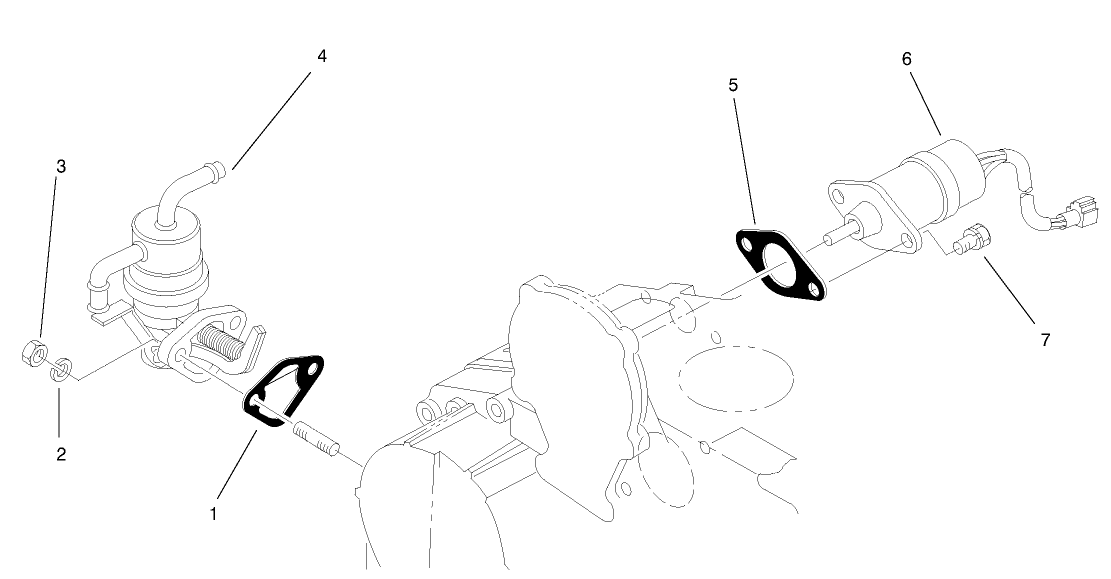 4
3
2
1
5
6
7