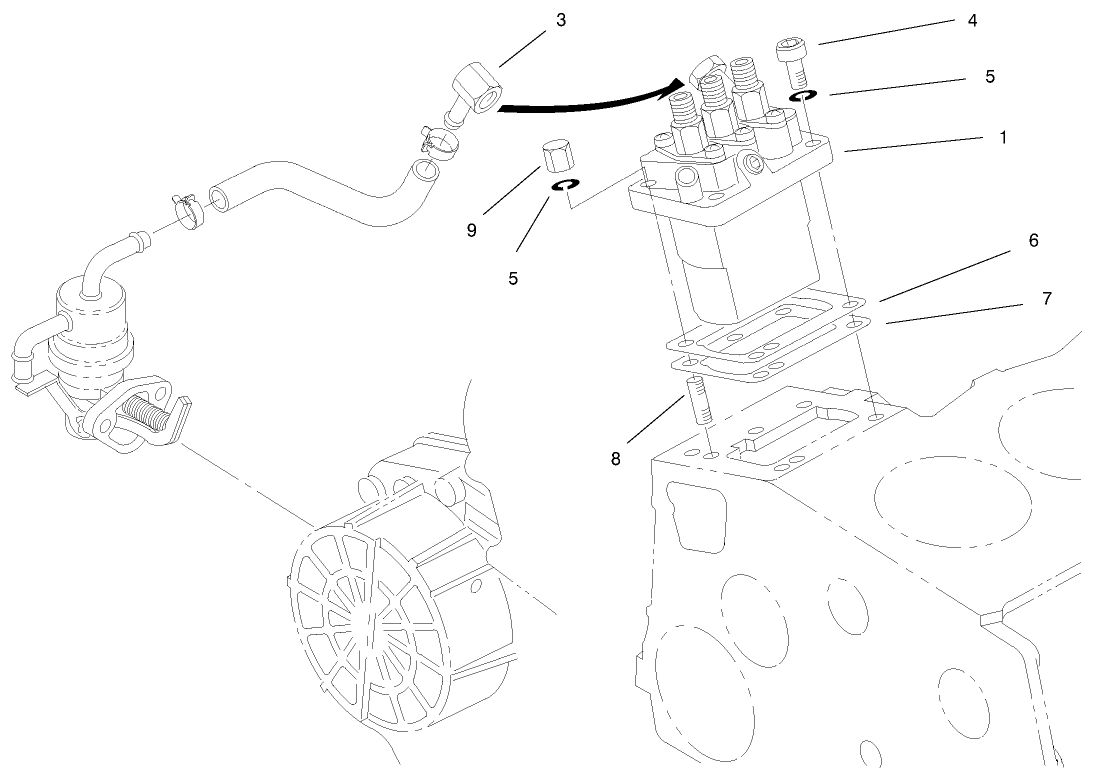 3
4
5
1
9
5
6
7
8