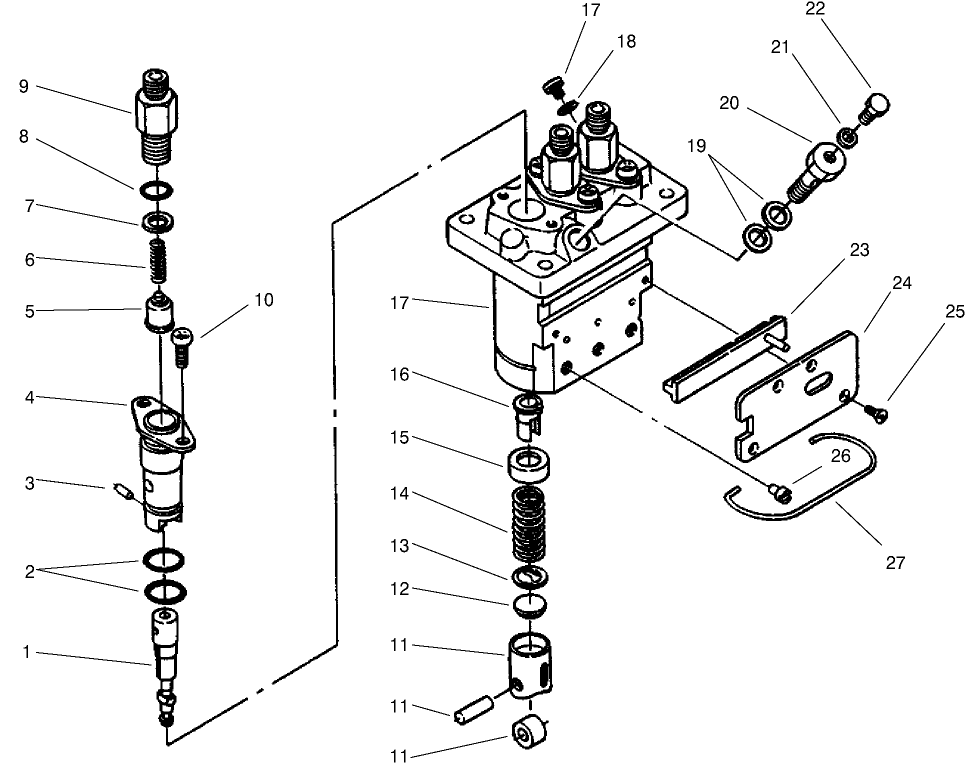 9
8
7
6
5
10
4
3
2
1
17
18
22
21
20
19
23
24
25
17
16
15
14
13
12
11
11
11
26
27