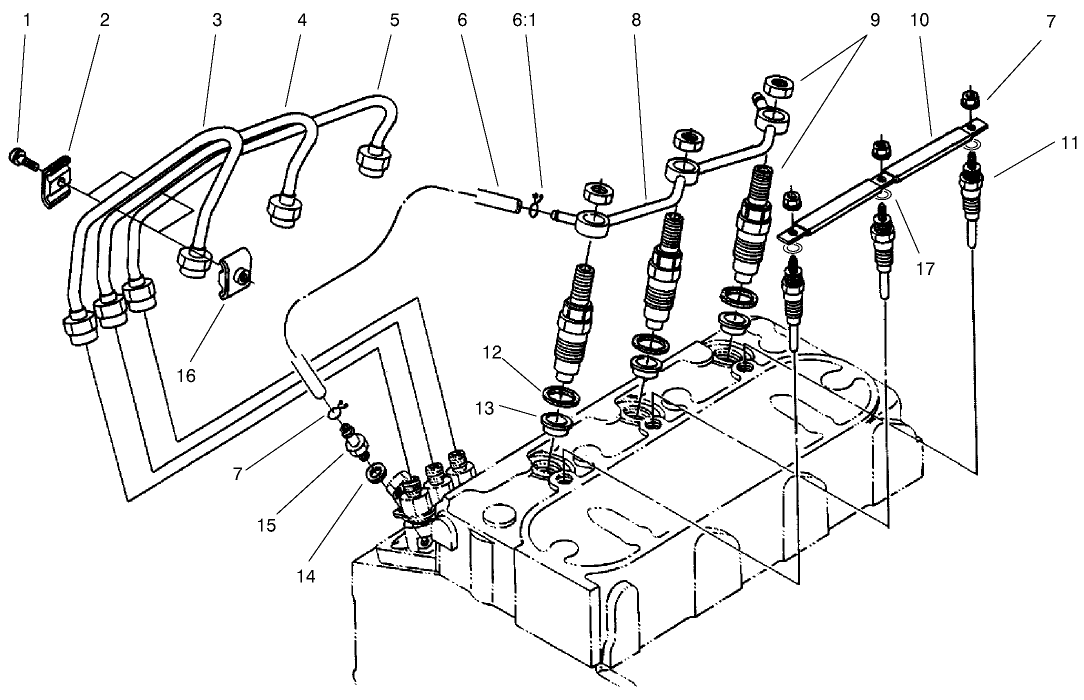 1
2
3
4
5
6
6:1
8
9
10
7
11
17
16
12
13
7
15
14