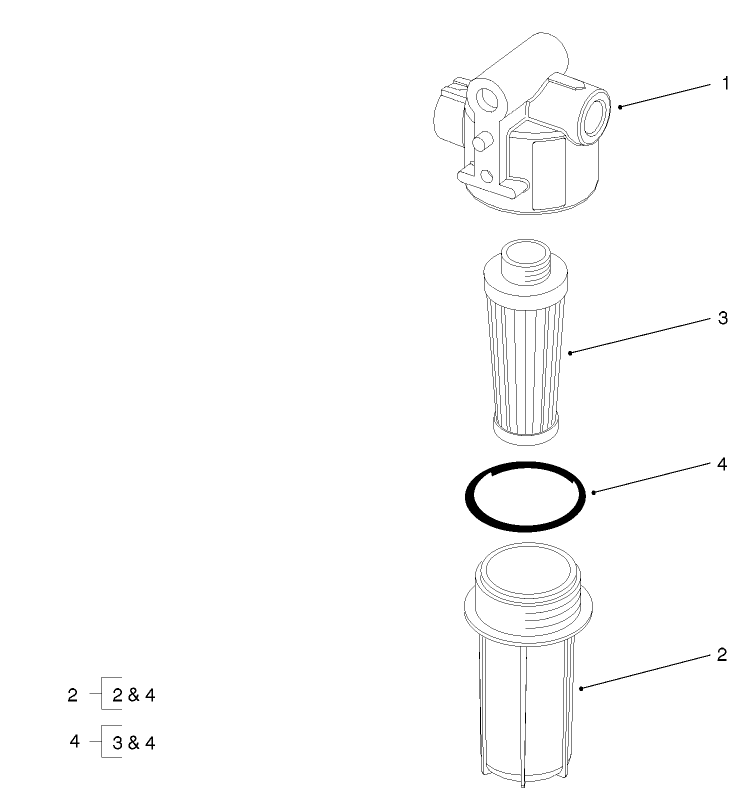 1

3

4

2

2 2 & 4

4 3 & 4