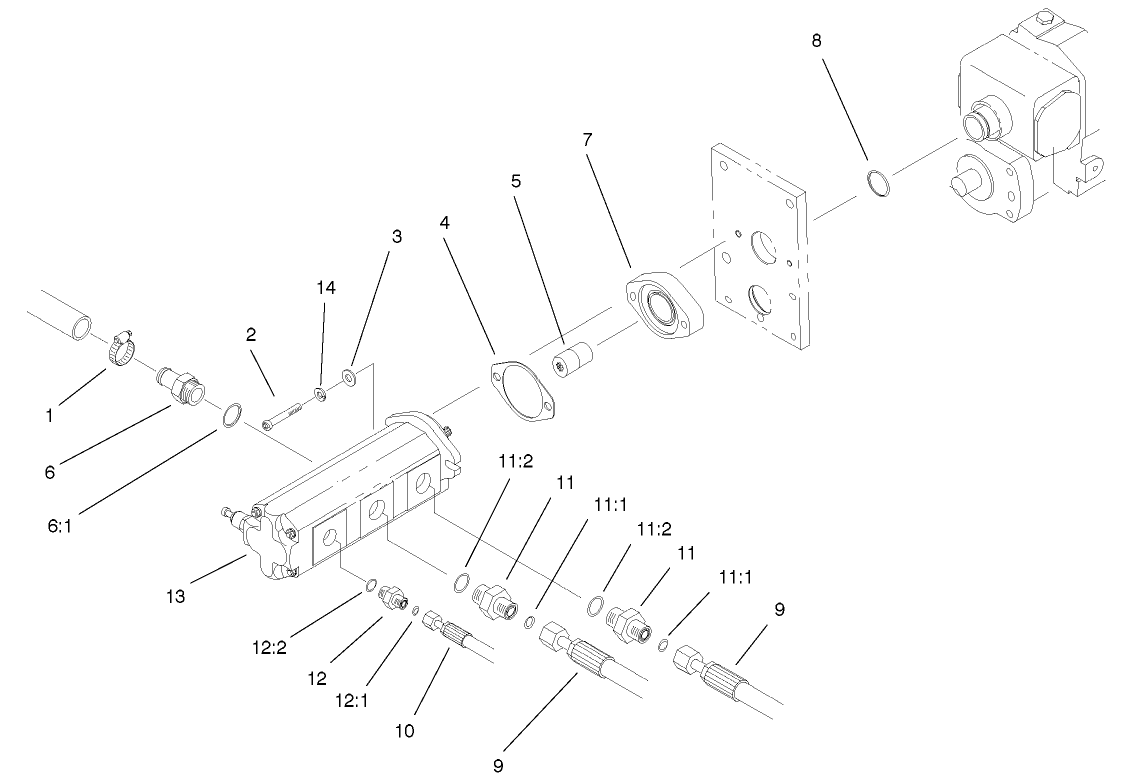 8
7
5
4
3
14
2
1
6
6:1
11:2
11
11:1
11:2
11
11:1
9
13
12:2
12
12:1
10
9