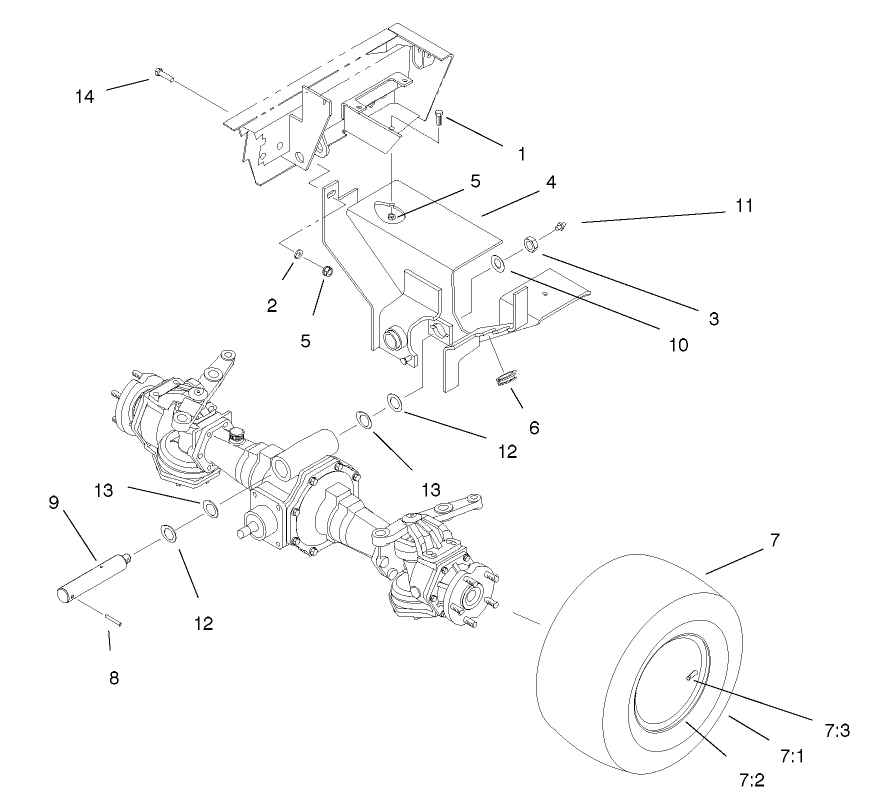 14
1
5
4
11
2
5
3
10
6
12
13
13
9
12
8
7
7:3
7:1
7:2